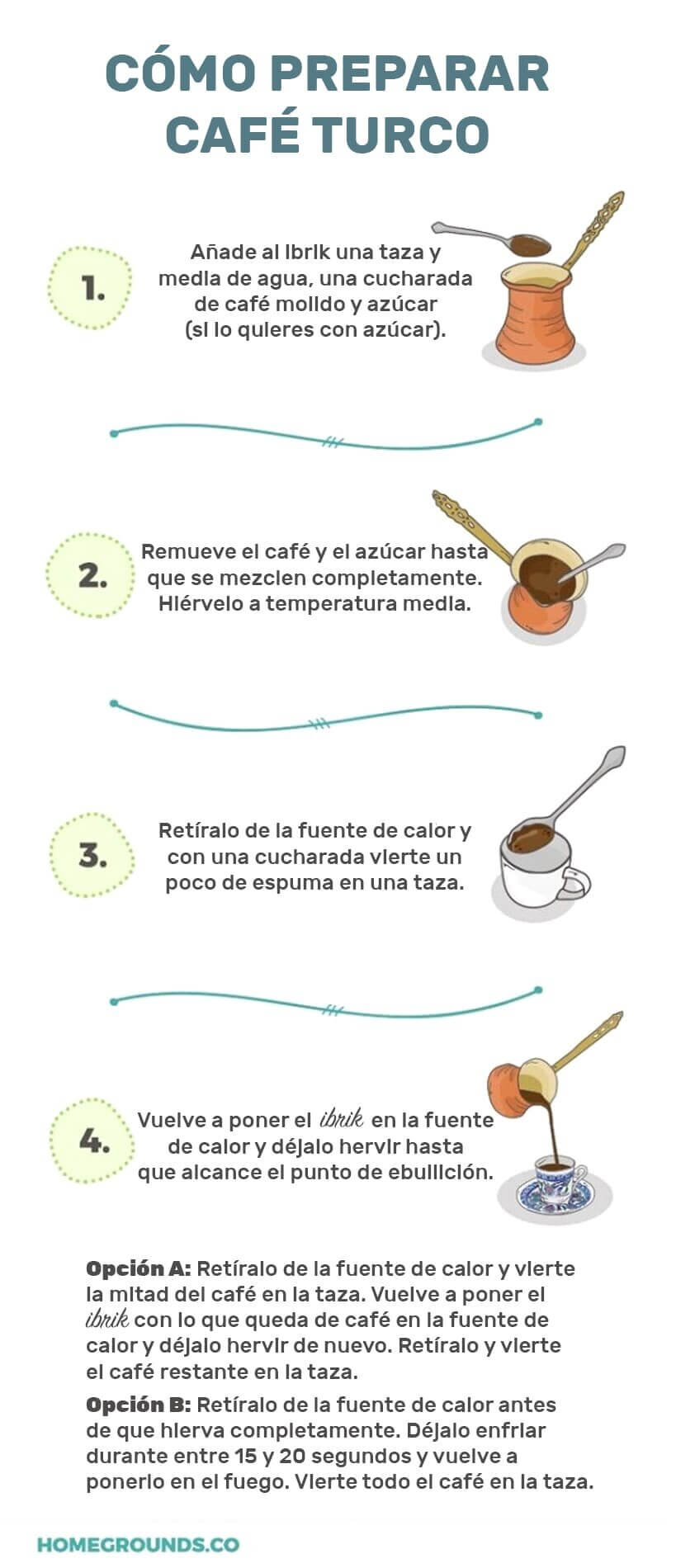 CÓMO PREPARAR CAFÉ TURCO

1.

Añade al ibrik una taza y media de agua, una cucharada de café molido y azúcar (si lo quieres con azúcar).

2.

Remueve el café y el azúcar hasta que se mezclen completamente. Hiérvelo a temperatura media.

3.

Retíralo de la fuente de calor y con una cucharada vierte un poco de espuma en una taza.

4.

Vuelve a poner el ibrik en la fuente de calor y déjalo hervir hasta que alcance el punto de ebullición.

Opción A: Retíralo de la fuente de calor y vierte la mitad del café en la taza. Vuelve a poner el ibrik con lo que queda de café en la fuente de calor y déjalo hervir de nuevo. Retíralo y vierte el café restante en la taza.

Opción B: Retíralo de la fuente de calor antes de que hierva completamente. Déjalo enfriar durante entre 15 y 20 segundos y vuelve a ponerlo en el fuego. Vierte todo el café en la taza.

HOMEGROUNDS.CO